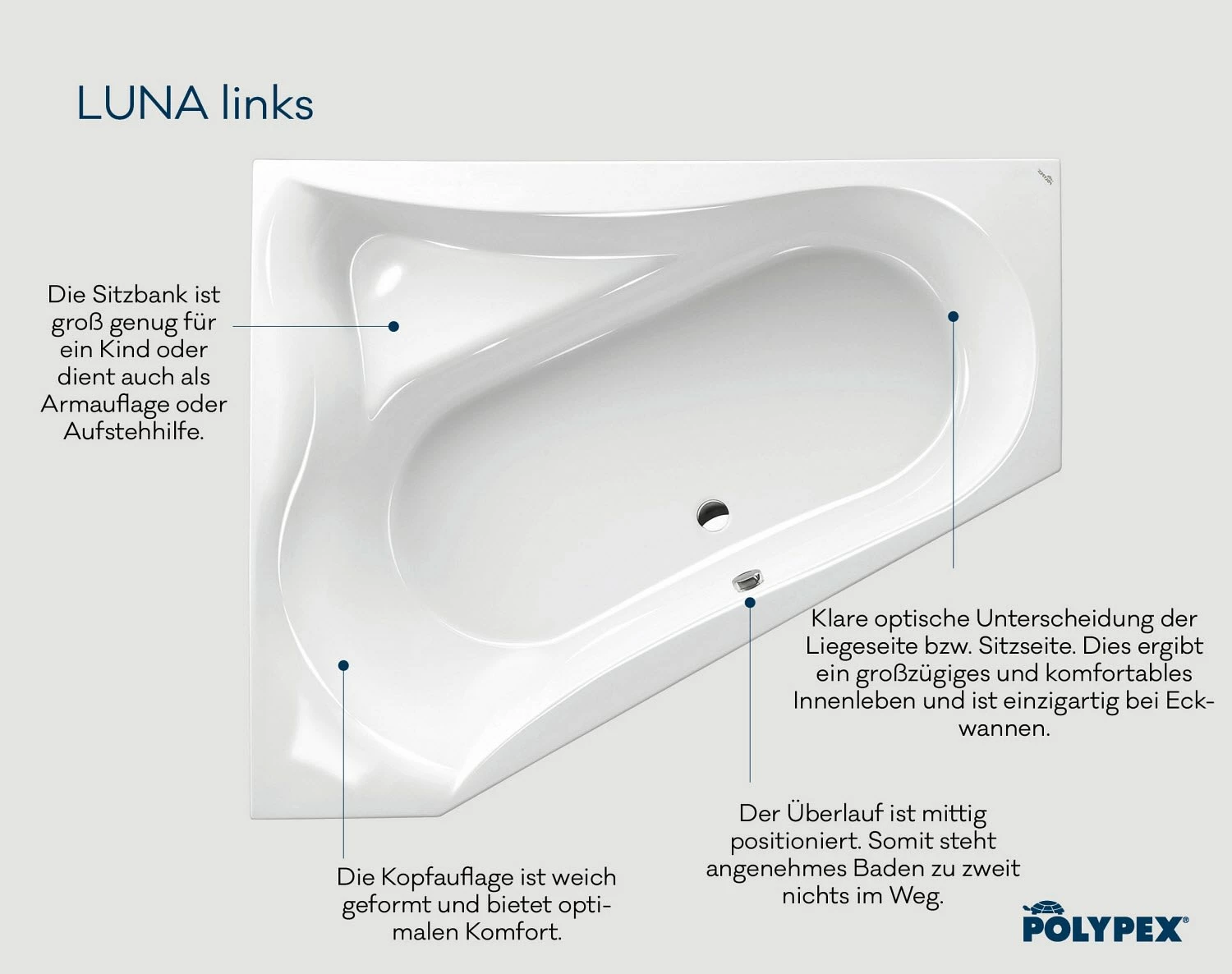 LUNA links

Die Sitzbank ist groß genug für ein Kind oder dient auch als Armauflage oder Aufstehhilfe.

Klare optische Unterscheidung der Liegeseite bzw. Sitzseite. Dies ergibt ein großzügiges und komfortables Innenleben und ist einzigartig bei Eckwannen.

Der Überlauf ist mittig positioniert. Somit steht angenehmes Baden zu zweit nichts im Weg.

Die Kopfauflage ist weich geformt und bietet optimalen Komfort.

POLYPEX®